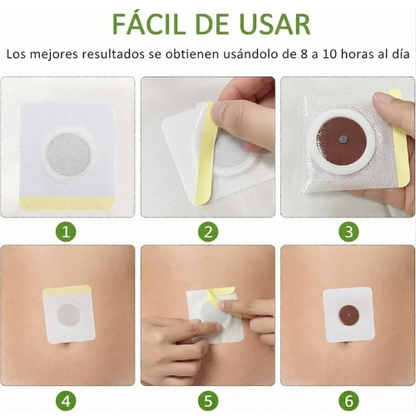 FÁCIL DE USAR

Los mejores resultados se obtienen usándolo de 8 a 10 horas al día

1

2

3

4

5

6