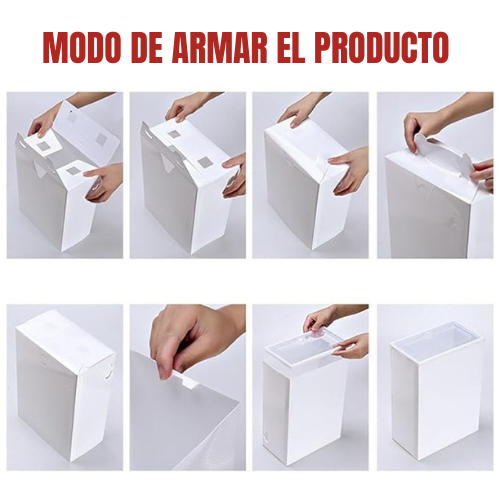 MODO DE ARMAR EL PRODUCTO