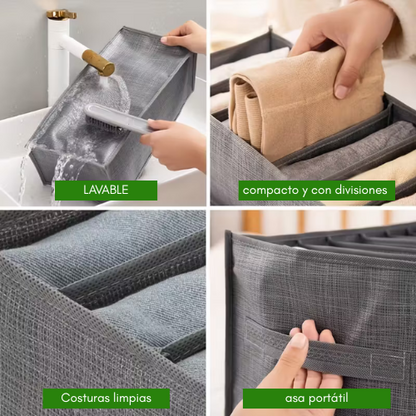 LAVABLE

compacto y con divisiones

Costuras limpias

asa portátil