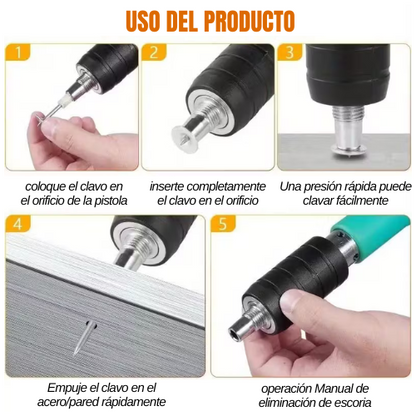 USO DEL PRODUCTO

1

coloque el clavo en el orificio de la pistola

2

inserte completamente el clavo en el orificio

3

Una presión rápida puede clavar fácilmente

4

Empuje el clavo en el acero/pared rápidamente

5

operación Manual de eliminación de escoria