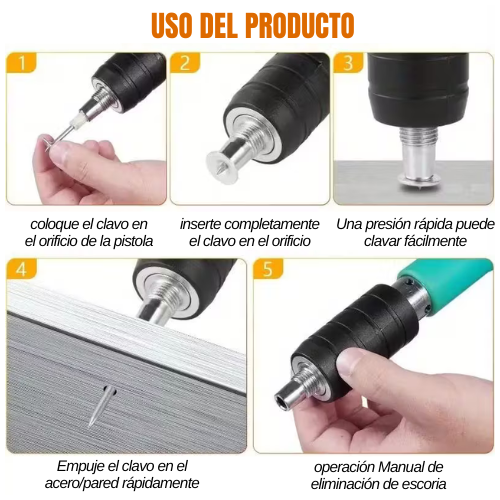 USO DEL PRODUCTO

1

coloque el clavo en el orificio de la pistola

2

inserte completamente el clavo en el orificio

3

Una presión rápida puede clavar fácilmente

4

Empuje el clavo en el acero/pared rápidamente

5

operación Manual de eliminación de escoria