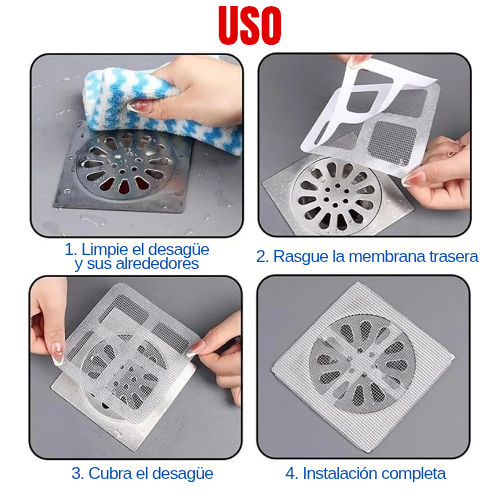 USO

1. Limpie el desagüe y sus alrededores

2. Rasgue la membrana trasera

3. Cubra el desagüe

4. Instalación completa